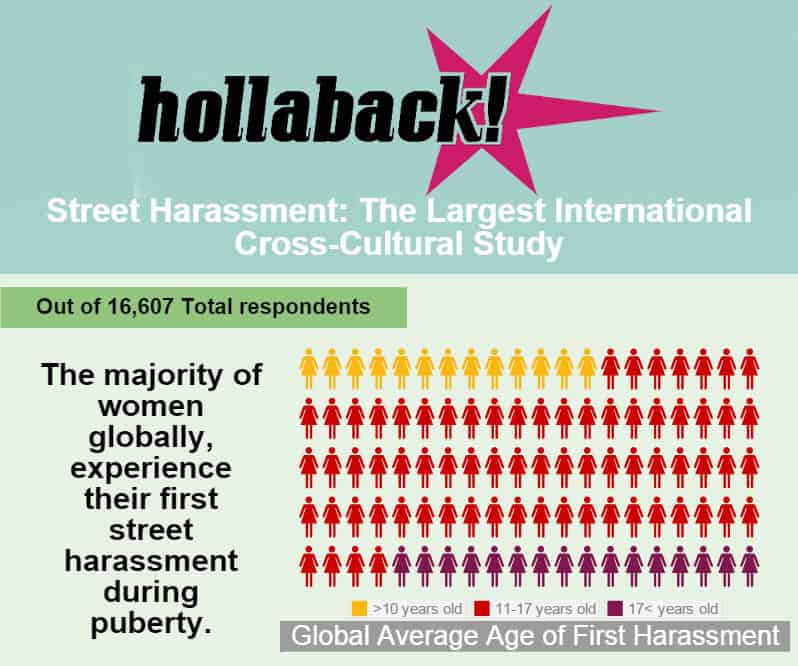 hollaback!

Street Harassment: The Largest International Cross-Cultural Study

Out of 16,607 Total respondents

The majority of women globally, experience their first street harassment during puberty.

>10 years old 11-17 years old 17< years old

Global Average Age of First Harassment